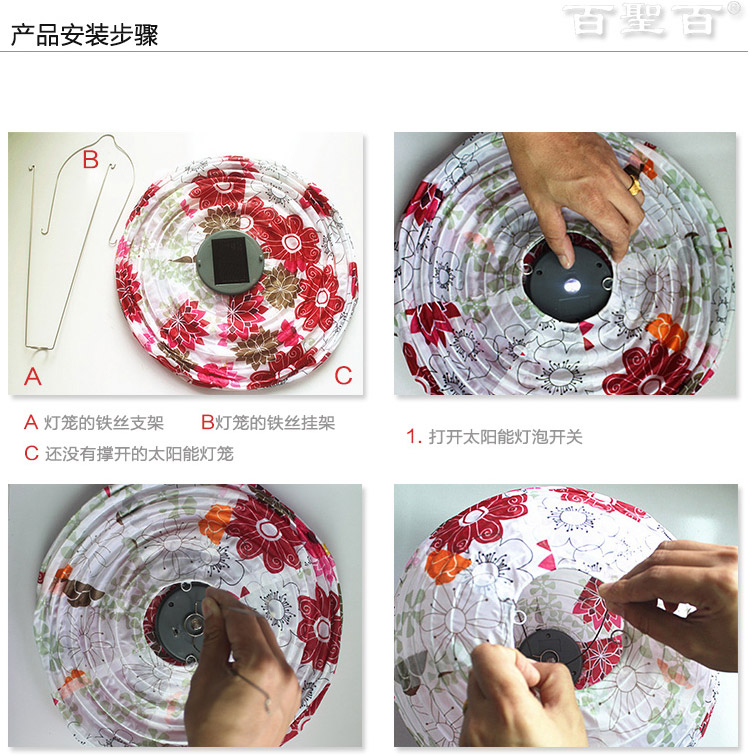 产品安装步骤

百聖百®

B

A

C

A 灯笼的铁丝支架 B灯笼的铁丝挂架
C 还没有撑开的太阳能灯笼

1. 打开太阳能灯泡开关